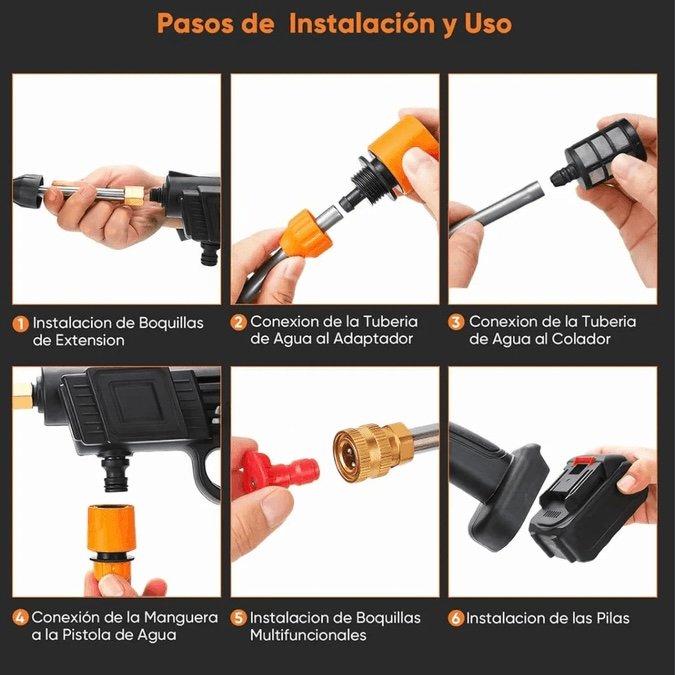 Pasos de Instalación y Uso

1 Instalacion de Boquillas de Extension

2 Conexion de la Tuberia de Agua al Adaptador

3 Conexion de la Tuberia de Agua al Colador

4 Conexión de la Manguera a la Pistola de Agua

5 Instalacion de Boquillas Multifuncionales

6 Instalacion de las Pilas